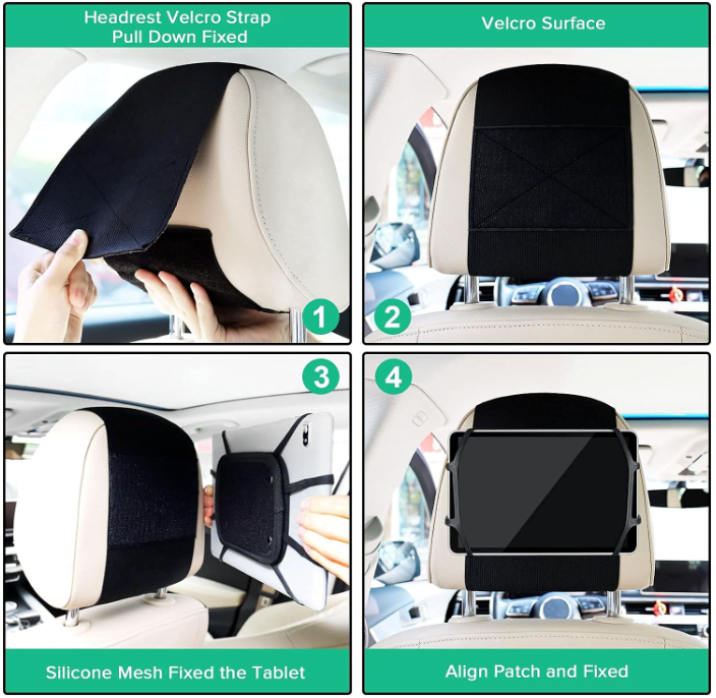 Headrest Velcro Strap Pull Down Fixed

1

Velcro Surface

2

3

Silicone Mesh Fixed the Tablet

4

Align Patch and Fixed